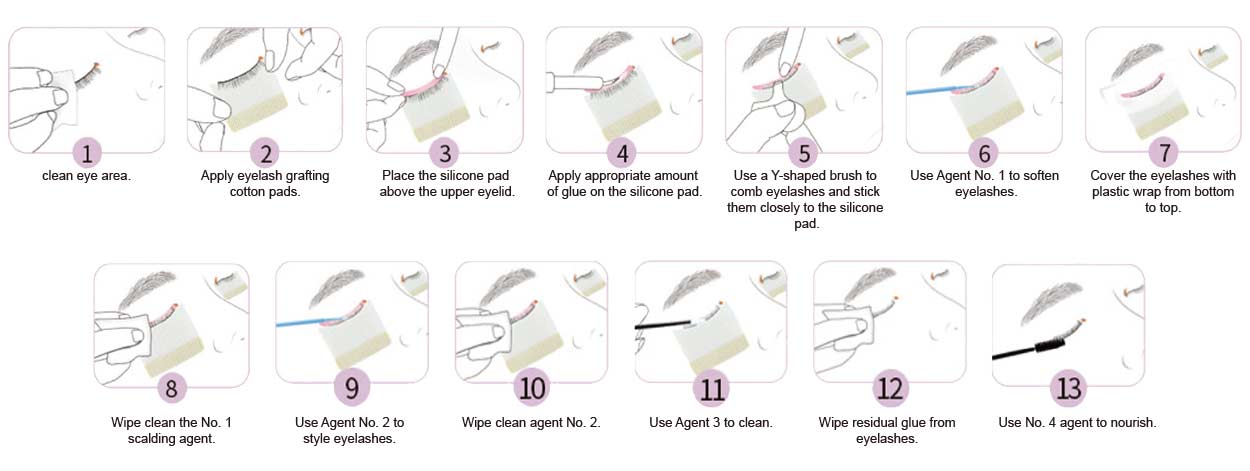 1
clean eye area.

2
Apply eyelash grafting cotton pads.

3
Place the silicone pad above the upper eyelid.

4
Apply appropriate amount of glue on the silicone pad.

5
Use a Y-shaped brush to comb eyelashes and stick them closely to the silicone pad.

6
Use Agent No. 1 to soften eyelashes.

7
Cover the eyelashes with plastic wrap from bottom to top.

8
Wipe clean the No. 1 scalding agent.

9
Use Agent No. 2 to style eyelashes.

10
Wipe clean agent No. 2.

11
Use Agent 3 to clean.

12
Wipe residual glue from eyelashes.

13
Use No. 4 agent to nourish.